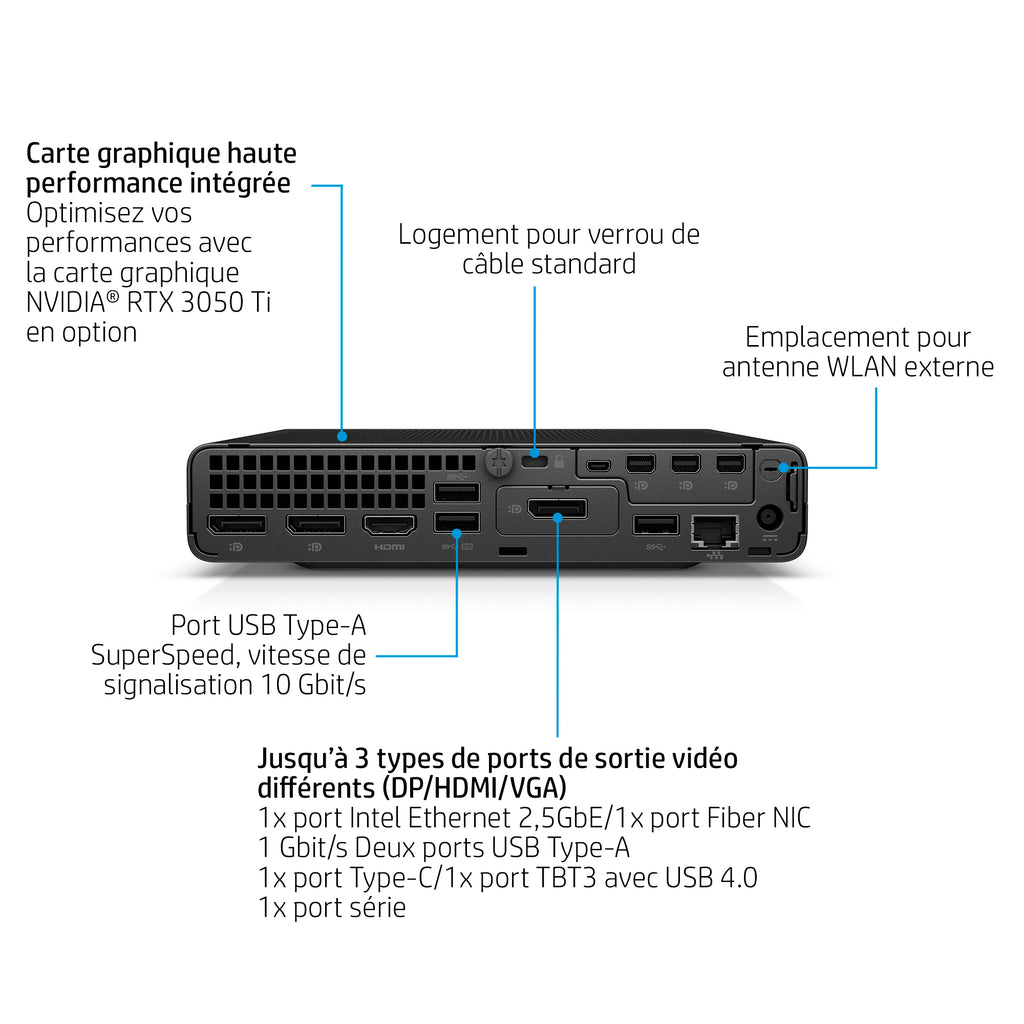 Carte graphique haute performance intégrée
Optimisez vos performances avec la carte graphique NVIDIA® RTX 3050 Ti en option

Logement pour verrou de câble standard

Emplacement pour antenne WLAN externe

HDMI

Port USB Type-A SuperSpeed, vitesse de signalisation 10 Gbit/s

Jusqu'à 3 types de ports de sortie vidéo différents (DP/HDMI/VGA)
1x port Intel Ethernet 2,5GbE/1x port Fiber NIC
1 Gbit/s Deux ports USB Type-A
1x port Type-C/1x port TBT3 avec USB 4.0
1x port série