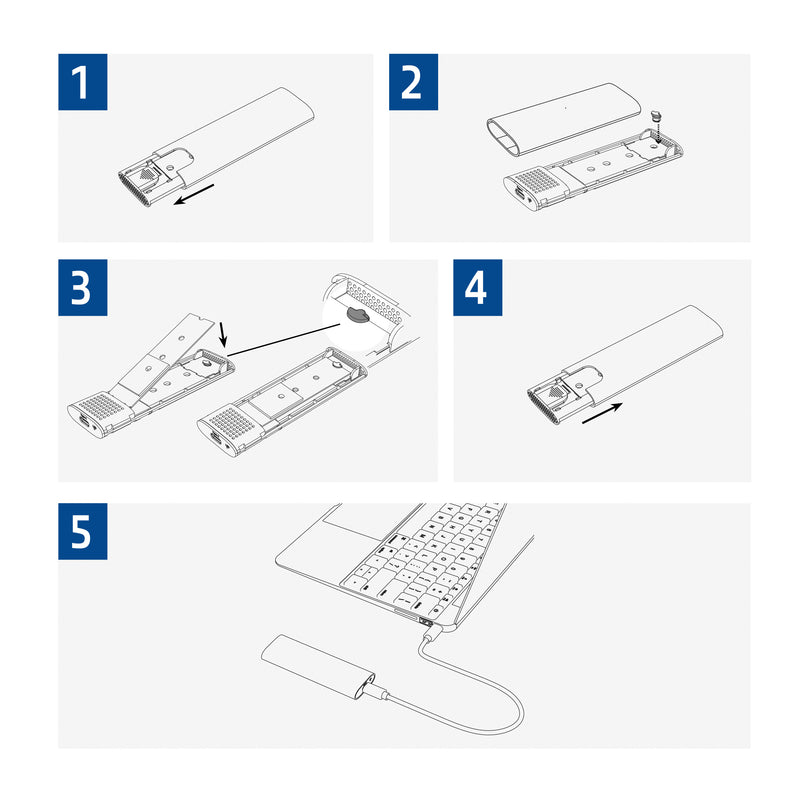 1

2

3

4

5