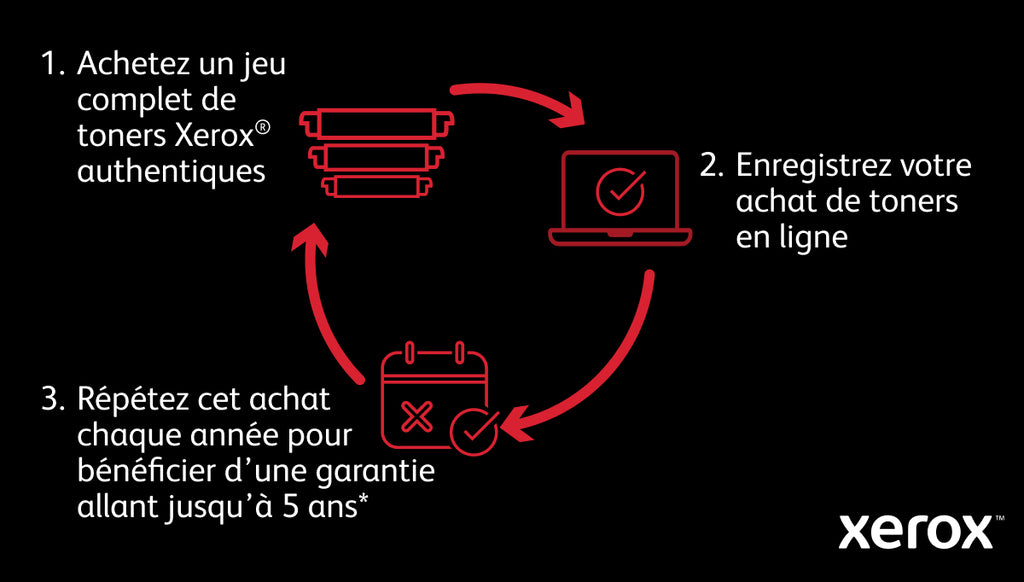 1. Achetez un jeu complet de toners Xerox® authentiques

2. Enregistrez votre achat de toners en ligne

3. Répétez cet achat chaque année pour bénéficier d'une garantie allant jusqu'à 5 ans*

xerox™